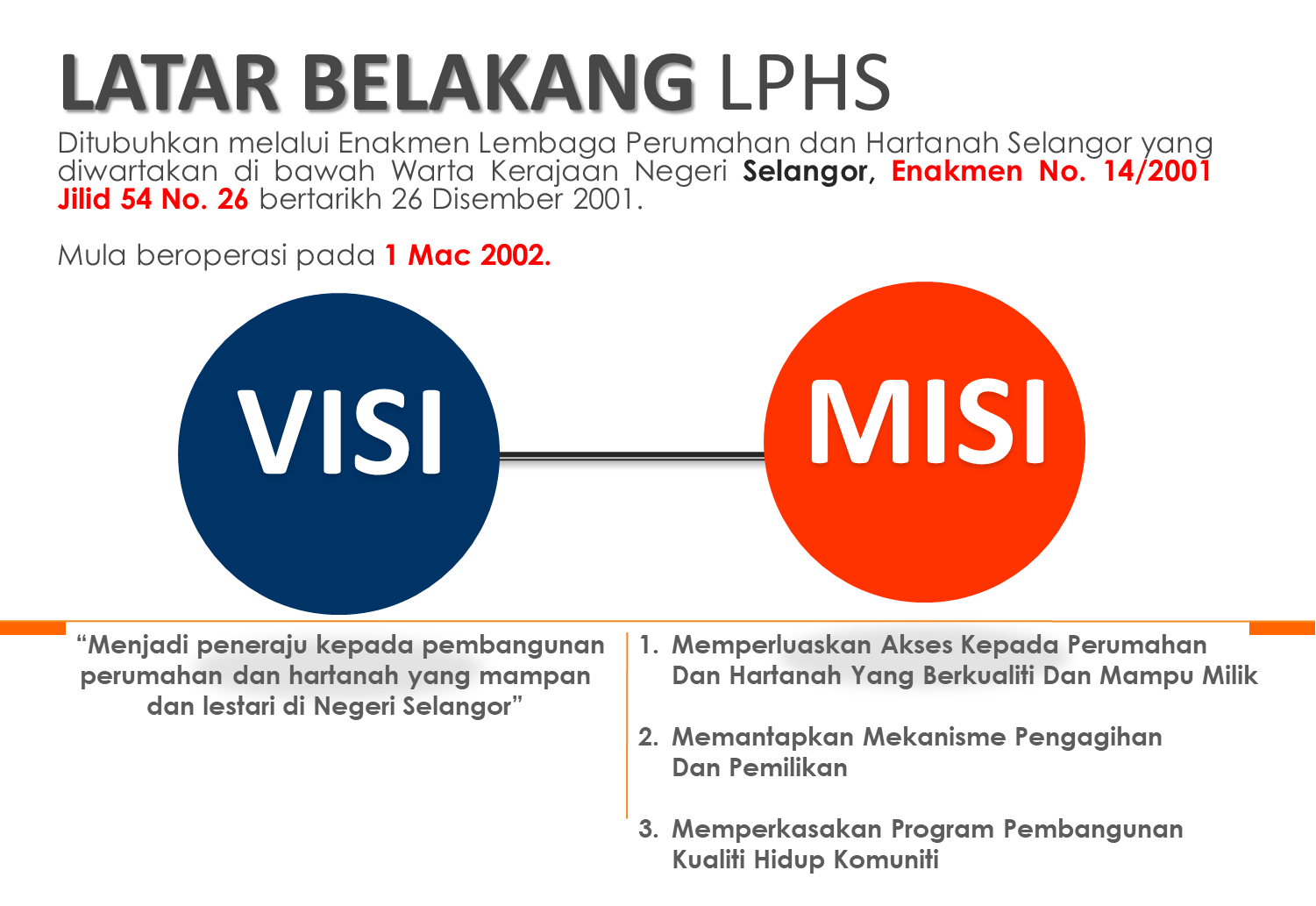 LATAR BELAKANG LPHS

Ditubuhkan melalui Enakmen Lembaga Perumahan dan Hartanah Selangor yang diwartakan di bawah Warta Kerajaan Negeri Selangor, Enakmen No. 14/2001 Jilid 54 No. 26 bertarikh 26 Disember 2001.

Mula beroperasi pada 1 Mac 2002.

VISI

MISI

"Menjadi peneraju kepada pembangunan perumahan dan hartanah yang mampan dan lestari di Negeri Selangor"

1. Memperluaskan Akses Kepada Perumahan Dan Hartanah Yang Berkualiti Dan Mampu Milik

2. Memantapkan Mekanisme Pengagihan Dan Pemilikan

3. Memperkasakan Program Pembangunan Kualiti Hidup Komuniti